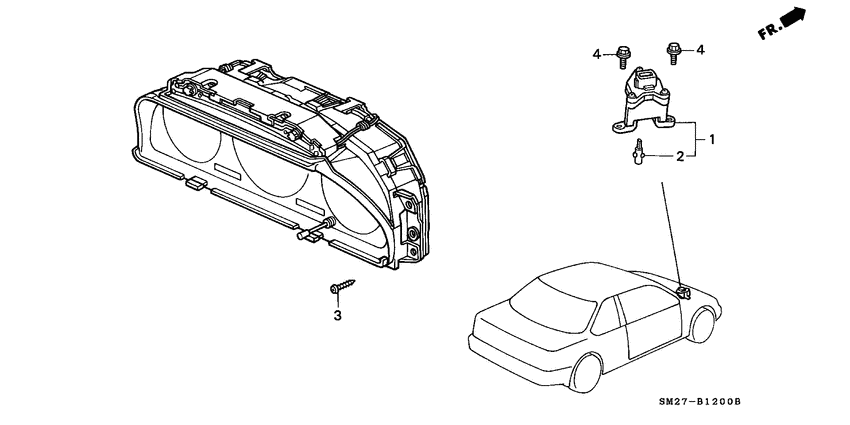 FR.

4

4

1

2

3

SM27-B1200B