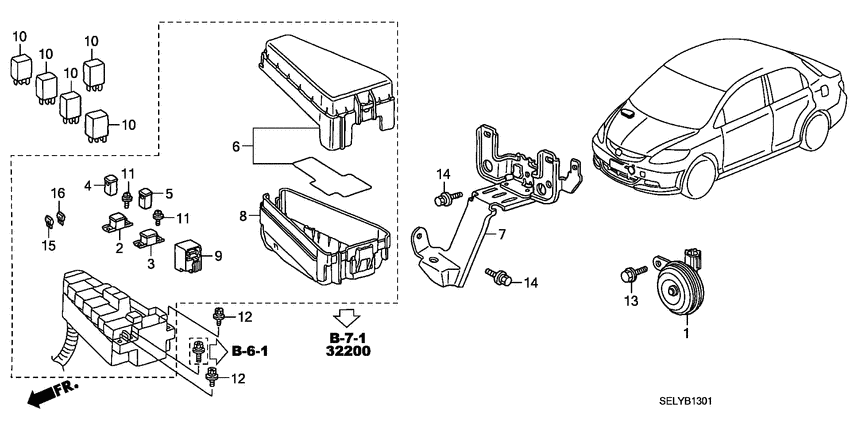 10
10
10
10
10
6
8
4
11
5
16
11
15
2
3
9
14
7
14
13
1
12
B-6-1
12
B-7-1
32200
FR.
SELYB1301