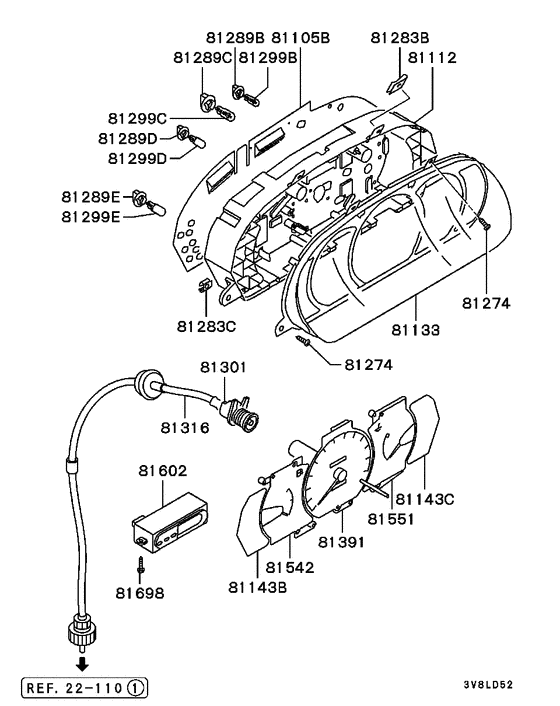 81289B 81105B
81283B
81289C 81299B
81112
81299C
81289D
81299D
81289E
81299E
81283C
81274
81133
81274
81301
81316
81602
81143C
81551
81391
81542
81143B
81698
REF. 22-110 ①
3V8LD52