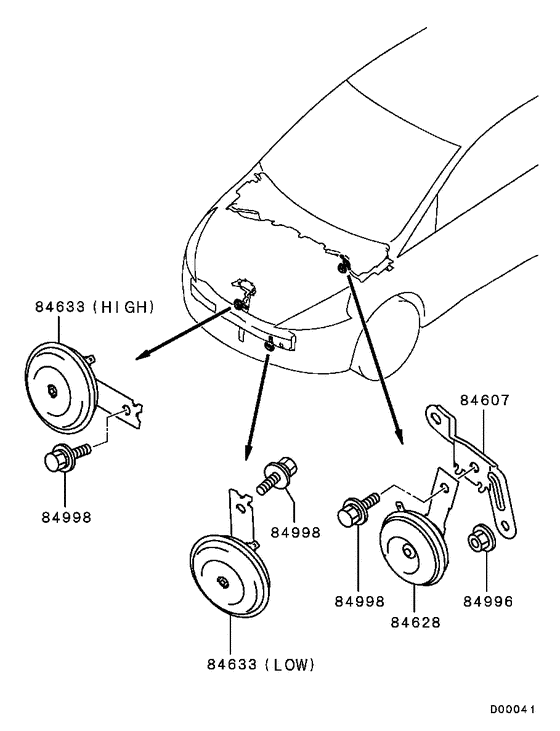 84633 (HIGH)

84998

84998

84633 (LOW)

84607

84998

84628

84996

D00041