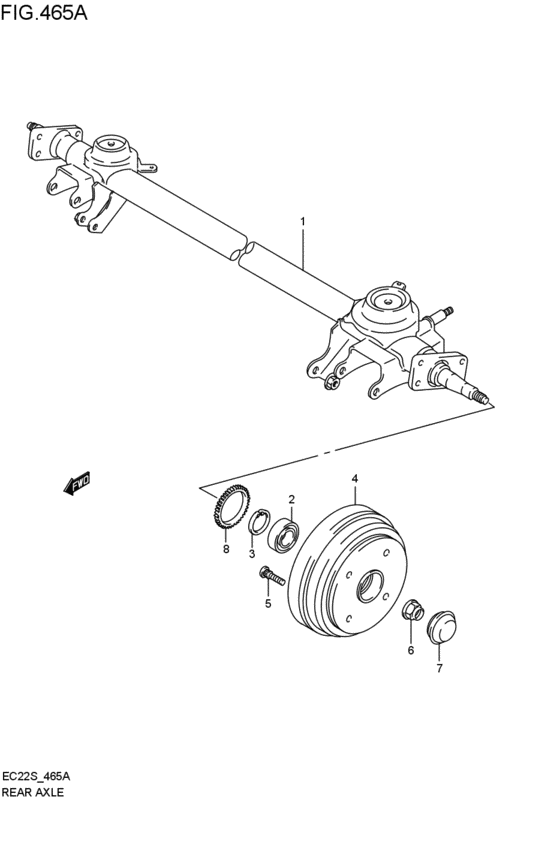 FIG.465A

1

FWD

4

2

8

3

5

6

7

EC22S_465A
REAR AXLE