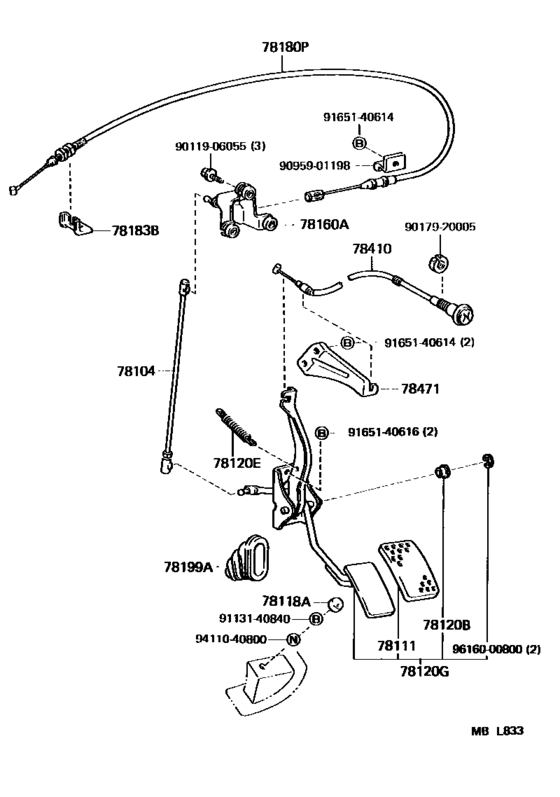 78180P

91651-40614
B
90119-06055 (3)
90959-01198
78183B
78160A
90179-20005
78410
B
91651-40614 (2)
78104
78471
B
91651-40616 (2)
78120E
78199A
78118A
91131-40840
B
94110-40800
N
78120B
78111
96160-00800 (2)
78120G

MB L833