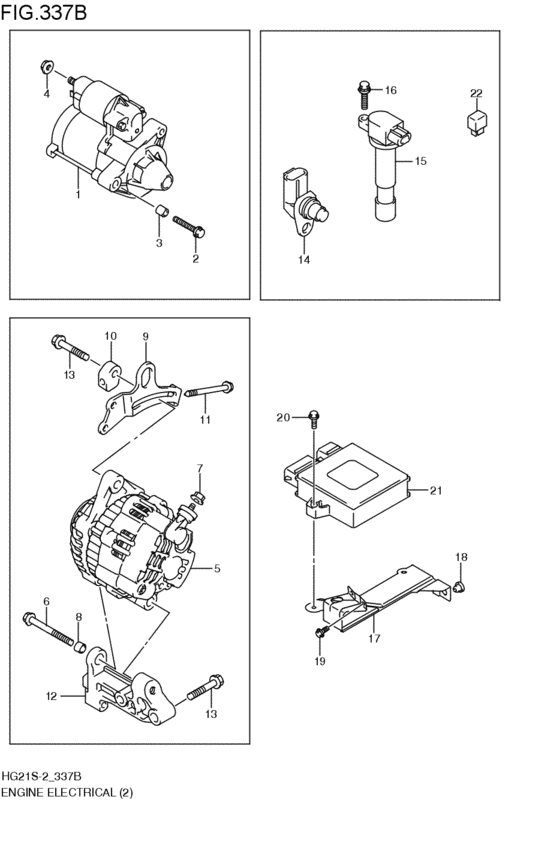 FIG.337B

4
1
3
2

16
22
15
14

10
9
13
11
7
5
6
8
12
13

20
21
18
17
19

HG21S-2_337B
ENGINE ELECTRICAL (2)