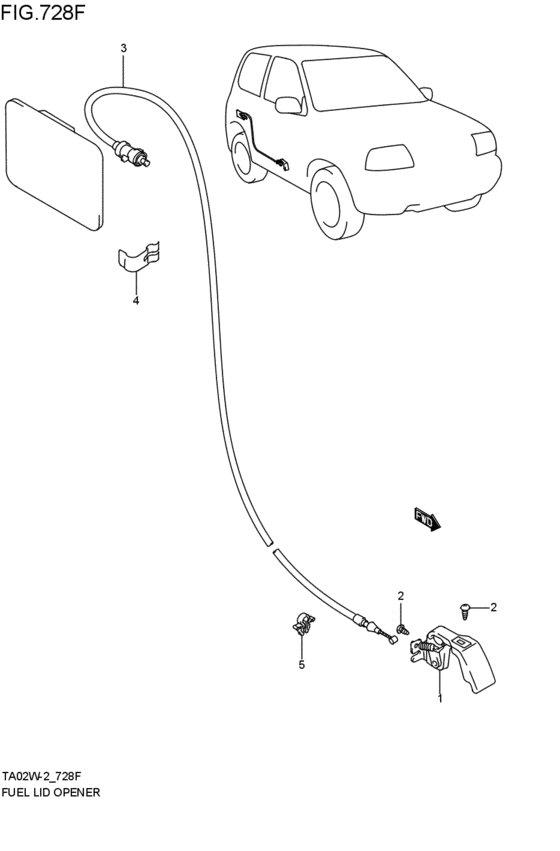 FIG.728F

3

4

FWD

2

2

5

1

TA02W-2_728F
FUEL LID OPENER