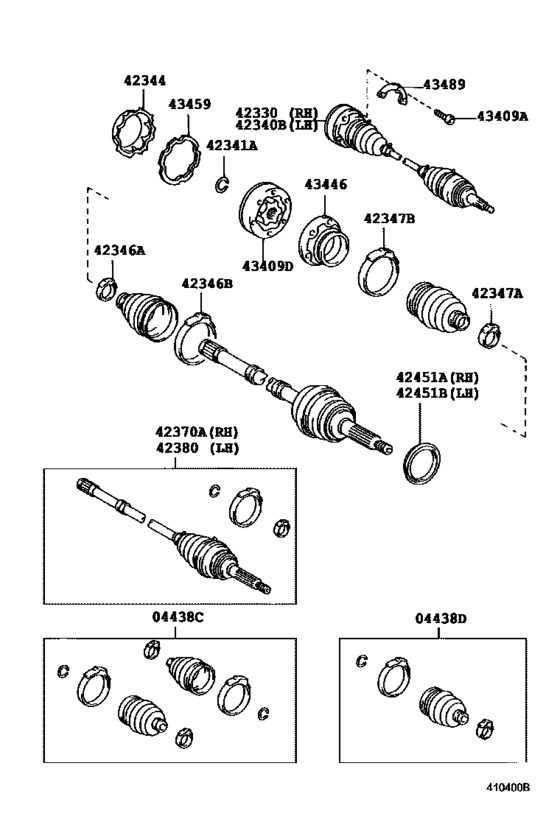 42344
43459
42341A
42330 (RH)
42340B (LH)
43489
43409A
43446
43409D
42347B
42346A
42346B
42347A
42451A (RH)
42451B (LH)
42370A (RH)
42380 (LH)
04438C
04438D
410400B