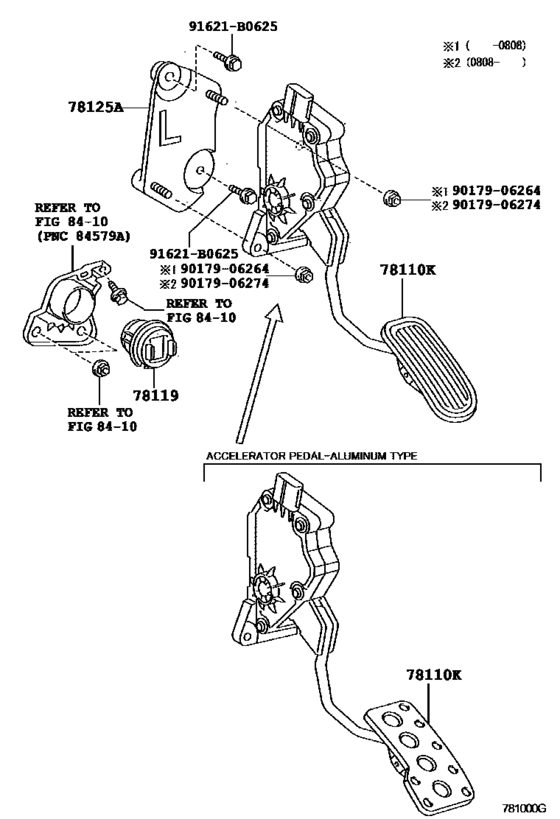 91621-B0625

※1 (  -0808)
※2 (0808-  )

78125A

L

※1 90179-06264
※2 90179-06274

REFER TO
FIG 84-10
(PNC 84579A)

91621-B0625
※1 90179-06264
※2 90179-06274

78110K

REFER TO
FIG 84-10

78119

REFER TO
FIG 84-10

ACCELERATOR PEDAL-ALUMINUM TYPE

78110K

781000G