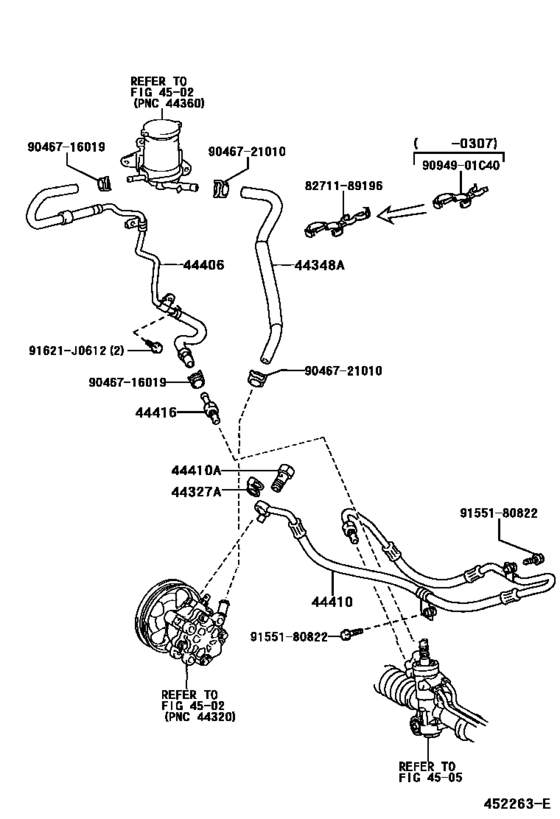 REFER TO
FIG 45-02
(PNC 44360)

90467-16019

90467-21010

( -0307)
90949-01C40

82711-89196

44406

44348A

91621-J0612 (2)

90467-16019

90467-21010

44416

44410A

44327A

91551-80822

44410

91551-80822

REFER TO
FIG 45-02
(PNC 44320)

REFER TO
FIG 45-05

452263-E