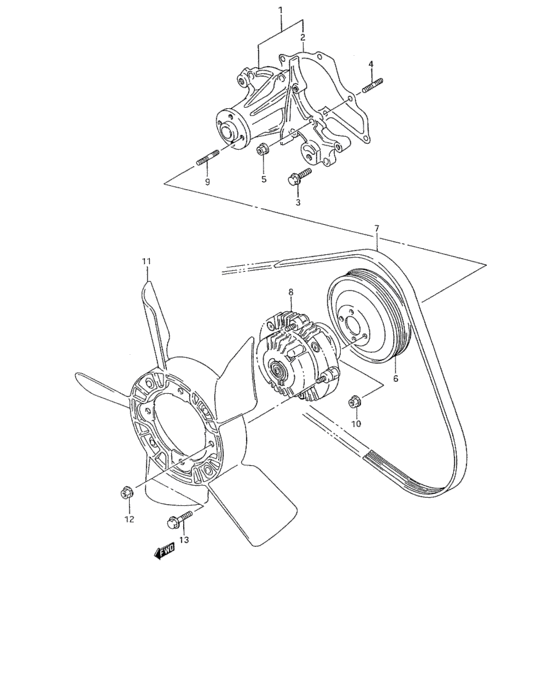 1
2
4
9
5
3
7
11
8
6
10
12
13
FWD