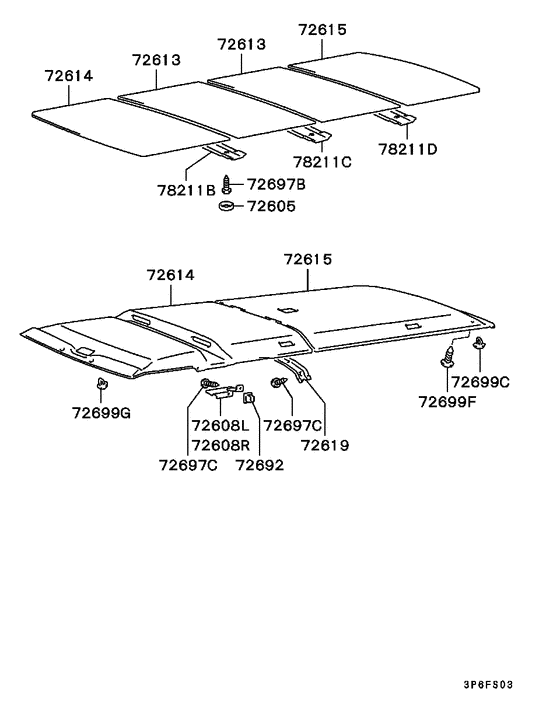 72615
72613
72613
72614
78211D
78211C
78211B
72697B
72605

72615
72614
72699C
72699F
72699G
72608L
72608R
72697C
72619
72697C
72692

3P6FS03