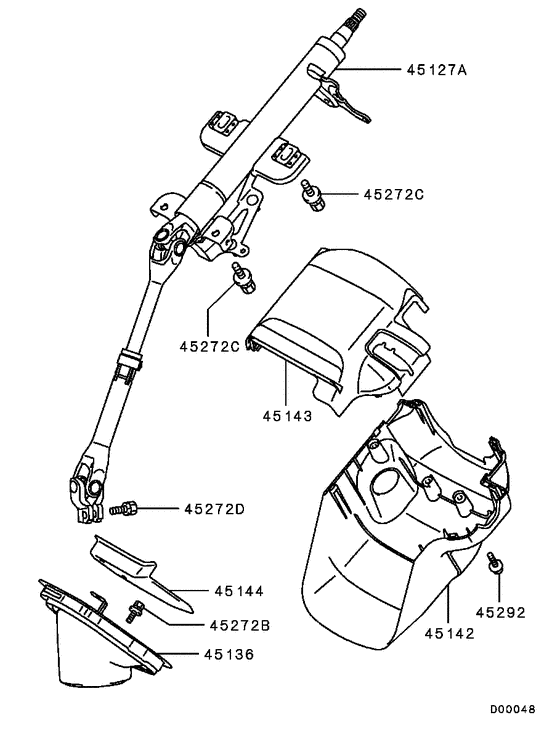 45127A
45272C
45272C
45143
45272D
45144
45272B
45136
45292
45142
D00048