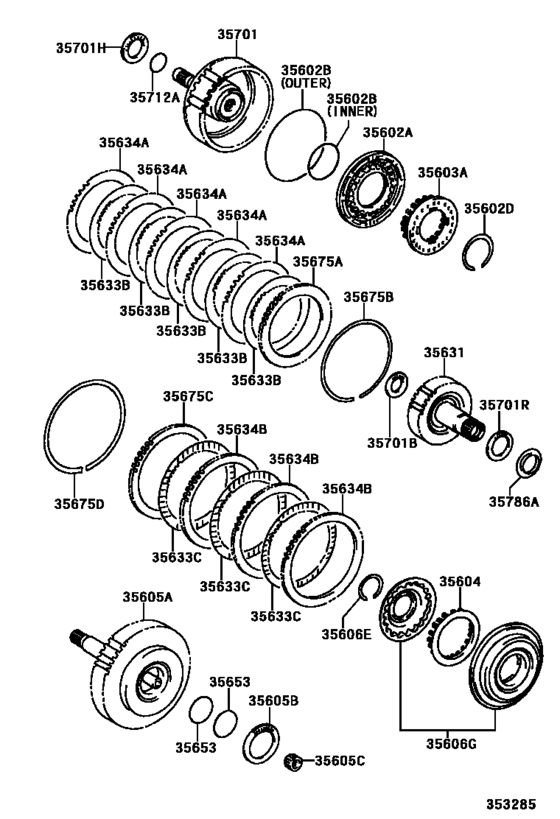 35701H
35701
35712A
35602B
(OUTER)
35602B
(INNER)
35602A
35603A
35602D
35634A
35634A
35634A
35634A
35634A
35675A
35633B
35633B
35633B
35633B
35633B
35675B
35631
35701R
35701B
35786A
35675C
35634B
35634B
35634B
35675D
35633C
35633C
35633C
35606E
35604
35605A
35653
35605B
35653
35605C
35606G
353285