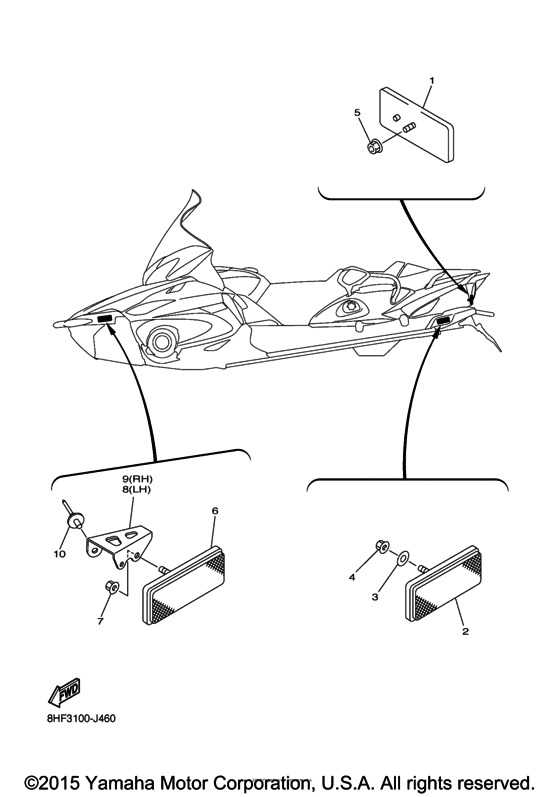 1
5
9(RH)
8(LH)
6
10
7
4
3
2
FWD
8HF3100-J460
©2015 Yamaha Motor Corporation, U.S.A. All rights reserved.