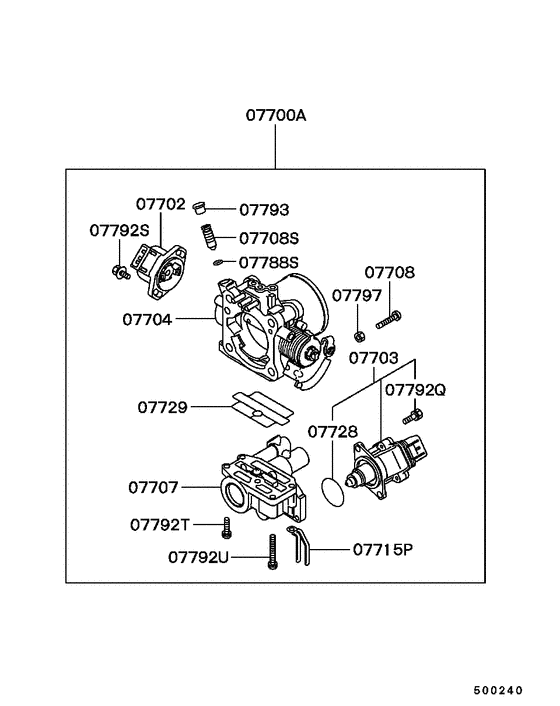 07700A

07702
07793
07792S
07708S
07788S
07708
07797
07704
07703
07792Q
07729
07728
07707
07792T
07792U
07715P

500240