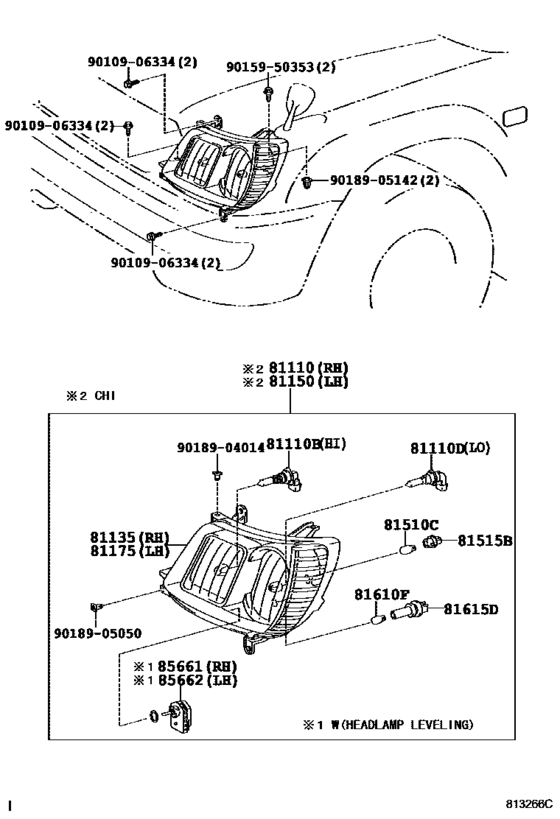 90109-06334(2)
90159-50353(2)
90109-06334(2)
90189-05142(2)
90109-06334(2)

※2 81110(RH)
※2 81150(LH)
※2 CHI
90189-04014
81110B(HI)
81110D(LO)
81135(RH)
81175(LH)
81510C
81515B
81610F
81615D
90189-05050
※1 85661(RH)
※1 85662(LH)
※1 W(HEADLAMP LEVELING)

813266C