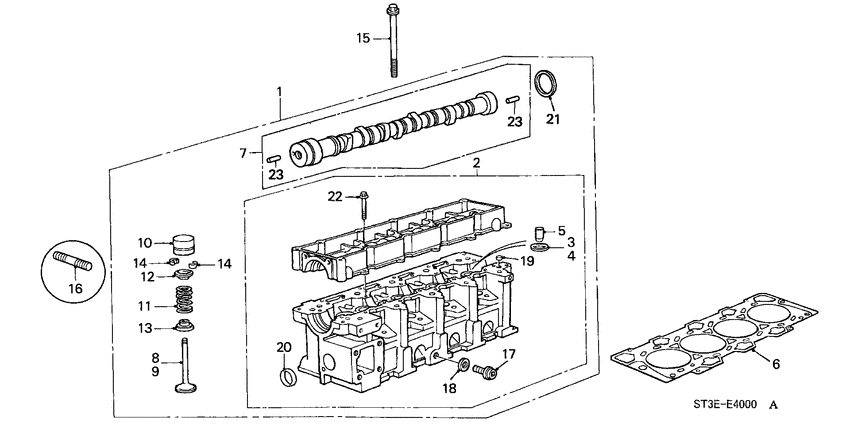 15
1
21
23
7
23
2
22
5
3
4
10
14
14
12
19
16
11
13
8
9
20
17
18
6
ST3E-E4000 A