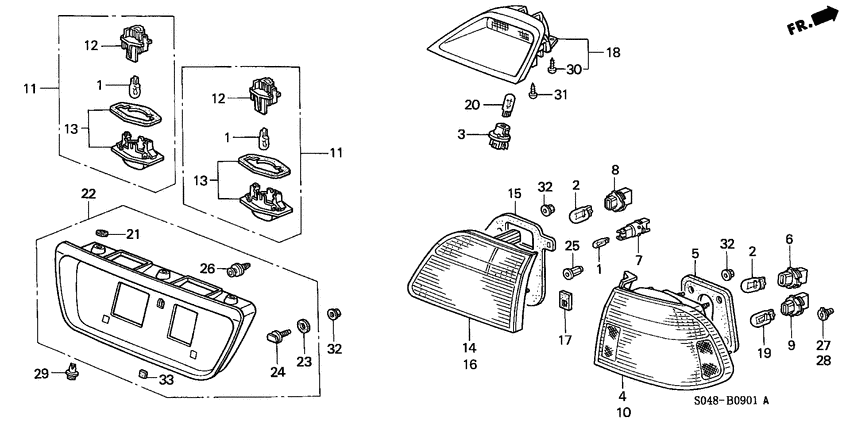 FR.

12
11
1
13
12
1
11
13
22
21
26
32
24
23
29
33
18
30
31
20
3
15
32
2
8
25
1
7
5
32
2
6
14
16
17
19
9
27
28
4
10
S048-B0901 A