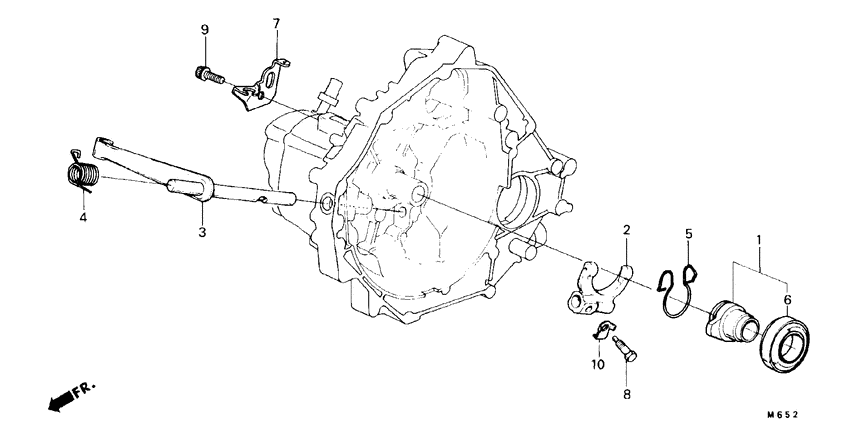 9
7
4
3
2
5
1
6
10
8
FR.
M652