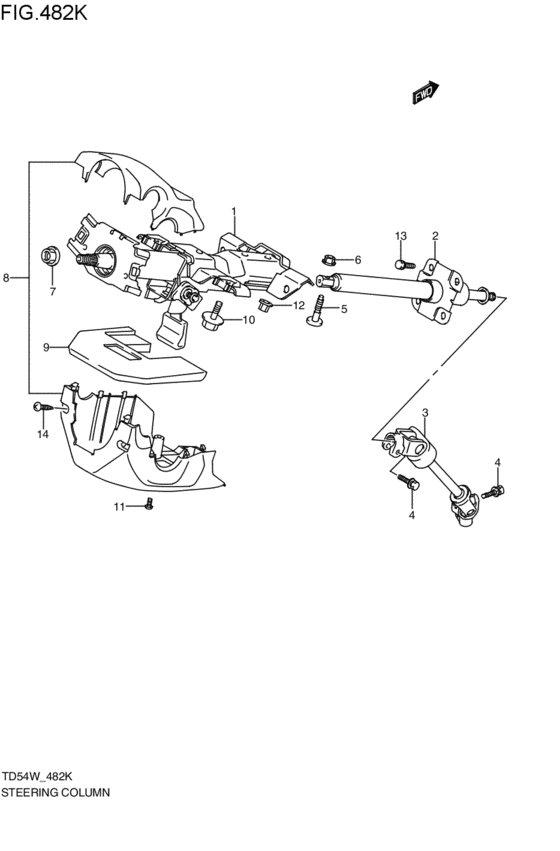 FIG.482K

FWD

1
13
2
6
8
7
12
5
10
9
3
14
4
4
11

TD54W_482K
STEERING COLUMN