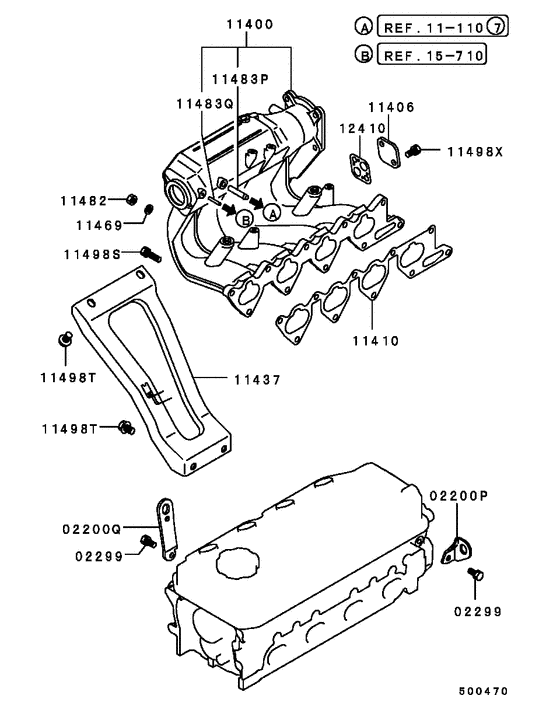 11400
A REF. 11-110 7
B REF. 15-710
11483P
11483Q
11406
12410
11498X
11482
11469
A
B
11498S
11410
11498T
11437
11498T
02200P
02200Q
02299
02299
500470