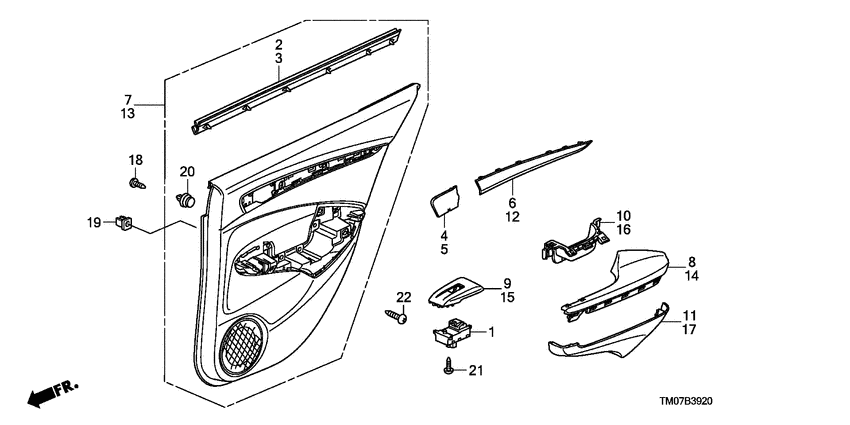 2
3
7
13
18
20
19
6
12
4
5
10
16
8
14
9
15
22
1
11
17
21
FR.
TM07B3920