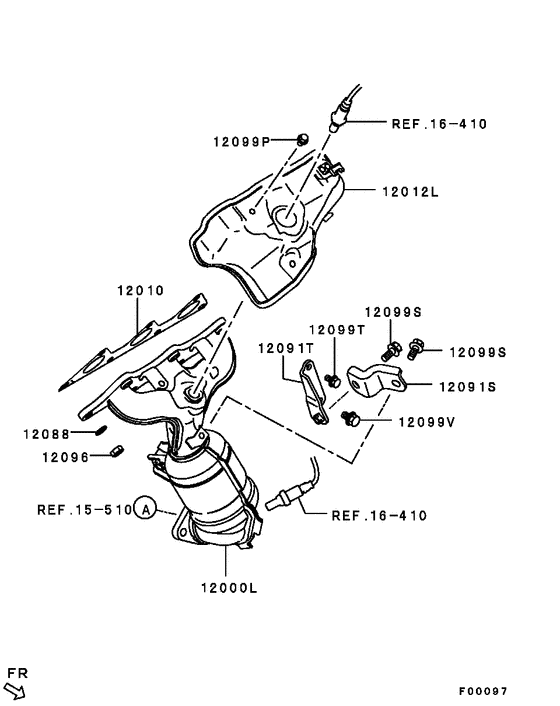 REF.16-410
12099P
12012L
12010
12099S
12099T
12091T
12099S
12091S
12099V
12088
12096
REF.15-510
A
REF.16-410
12000L
FR
F00097