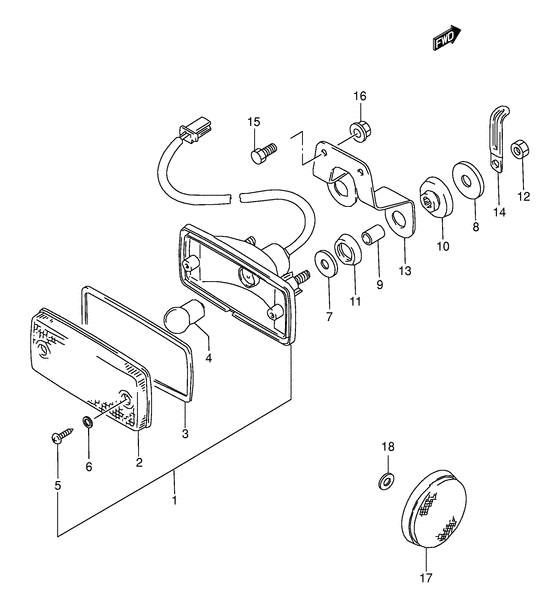 FWD

16
15
12
14
8
10
13
9
11
7
4
3
2
6
5
1
18
17