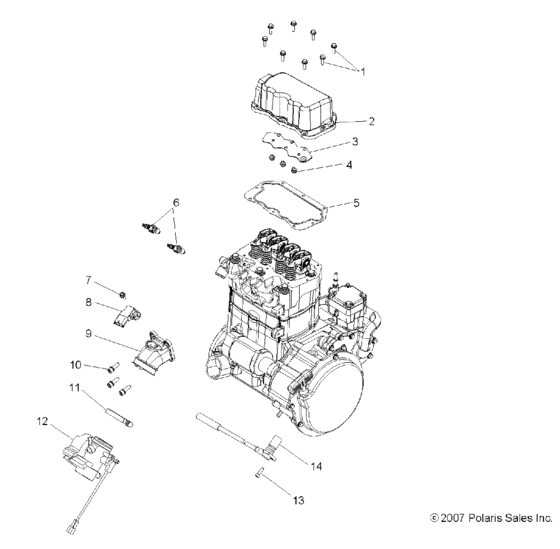 1
2
3
4
5
6
7
8
9
10
11
12
14
13
© 2007 Polaris Sales Inc.