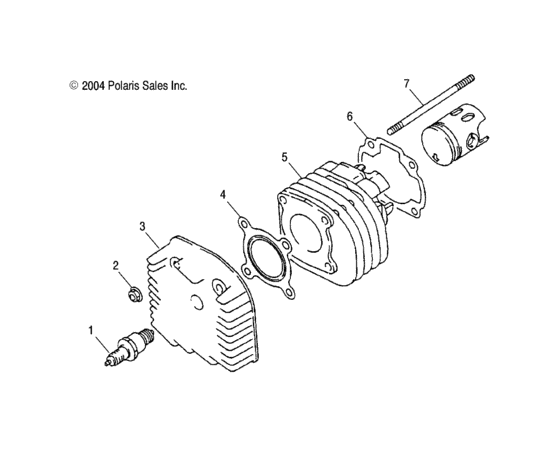 © 2004 Polaris Sales Inc.

7
6
5
4
3
2
1