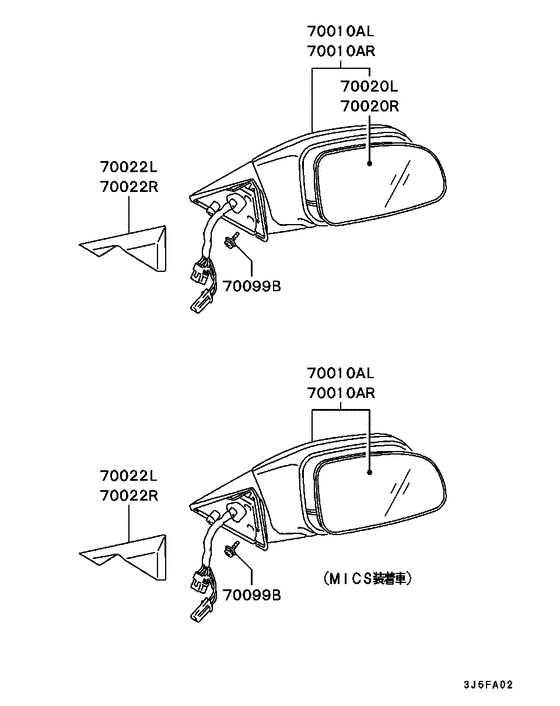 70010AL
70010AR
70020L
70020R
70022L
70022R
70099B

70010AL
70010AR
70022L
70022R
70099B
(MICS装着車)

3J6FA02