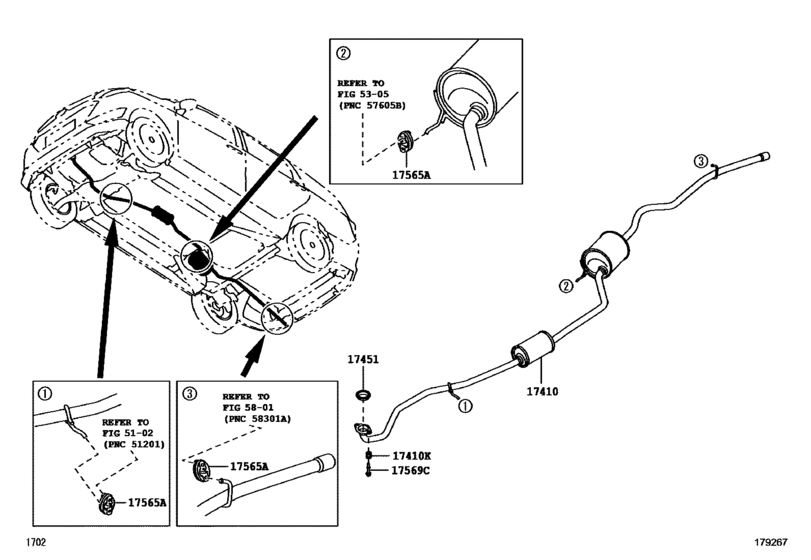 ②
REFER TO
FIG 53-05
(PNC 57605B)
17565A

③
②
17451
17410
①
17410K
17569C

①
REFER TO
FIG 51-02
(PNC 51201)
17565A

③
REFER TO
FIG 58-01
(PNC 58301A)
17565A

1702
179267