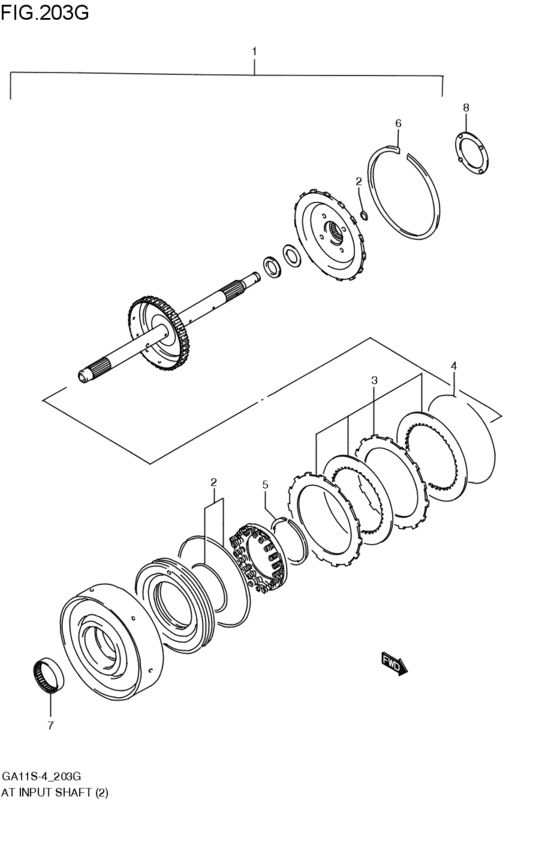 FIG.203G

1

8

6

2

4

3

2

5

FWD

7

GA11S-4_203G
AT INPUT SHAFT (2)