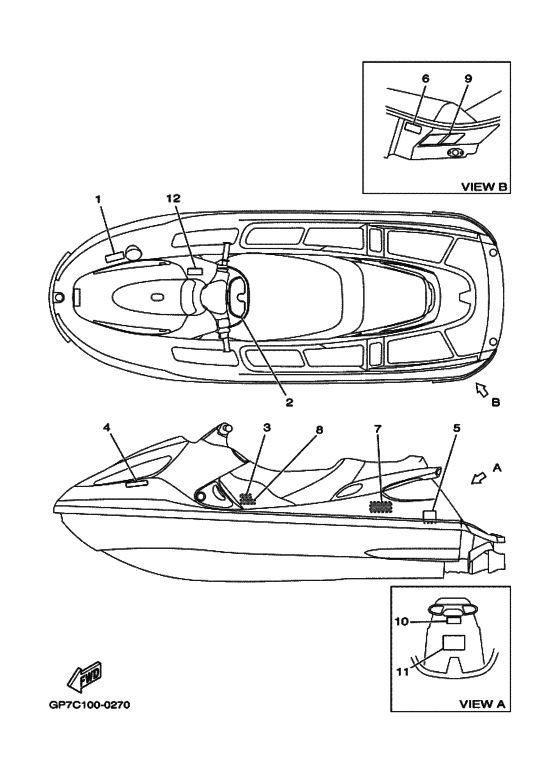 6
9
VIEW B
1
12
2
B
4
3
8
7
5
A
10
11
VIEW A
FWD
GP7C100-0270