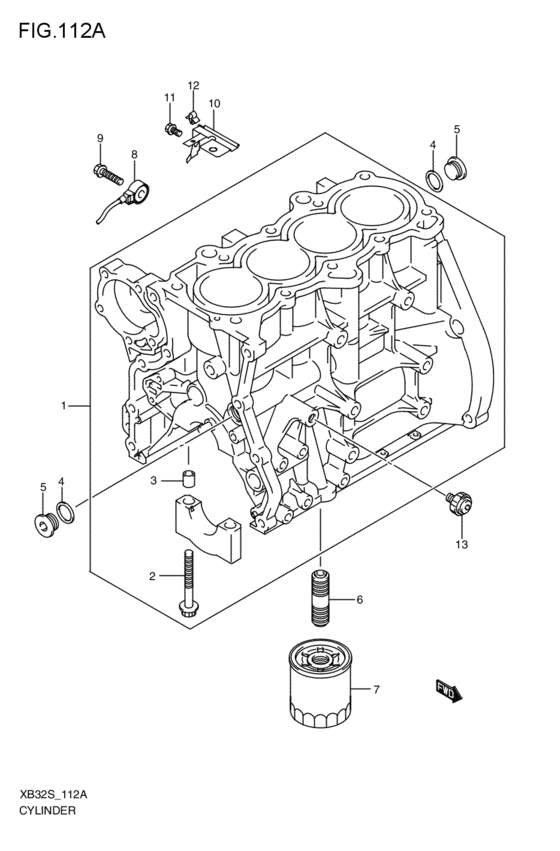 FIG.112A

11
12
10
9
8
4
5
1
3
5
4
2
6
13
7
FWD

XB32S_112A
CYLINDER