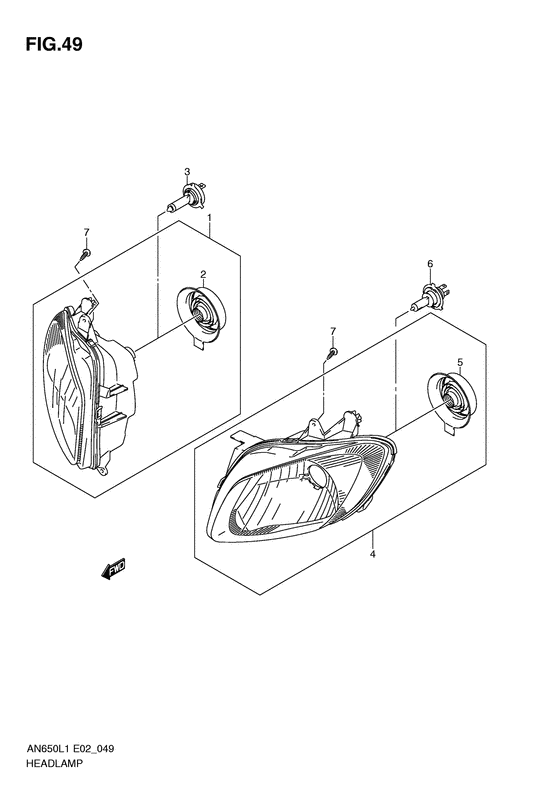 FIG.49

3

1

7

2

6

7

5

4

FWD

AN650L1 E02_049
HEADLAMP