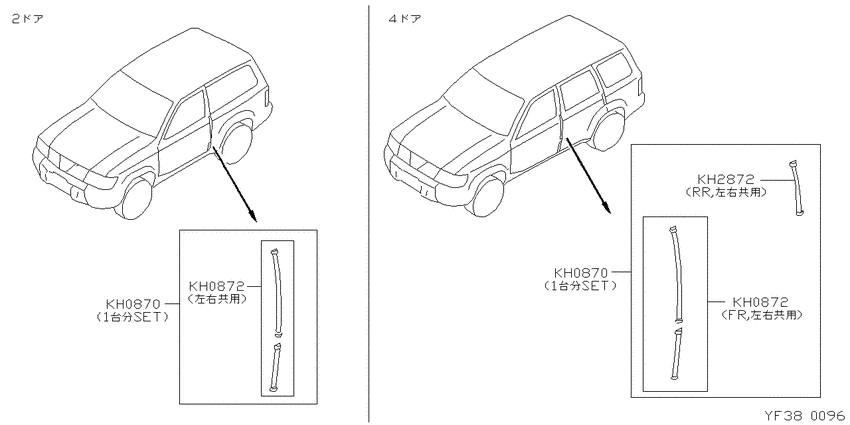 2ドア

KH0870
(1台分SET)

KH0872
(左右共用)

4ドア

KH2872
(RR,左右共用)

KH0870
(1台分SET)

KH0872
(FR,左右共用)

YF38 0096