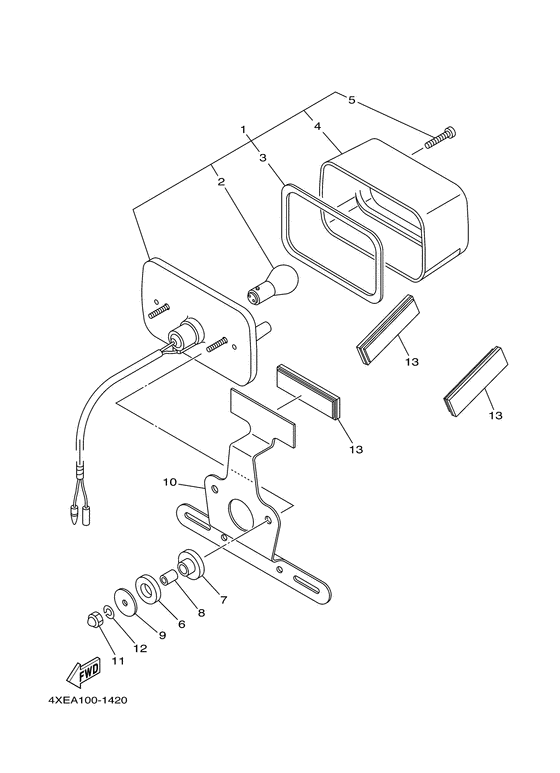 5
1
4
3
2
13
13
13
10
7
8
6
9
12
11
FWD
4XEA100-1420