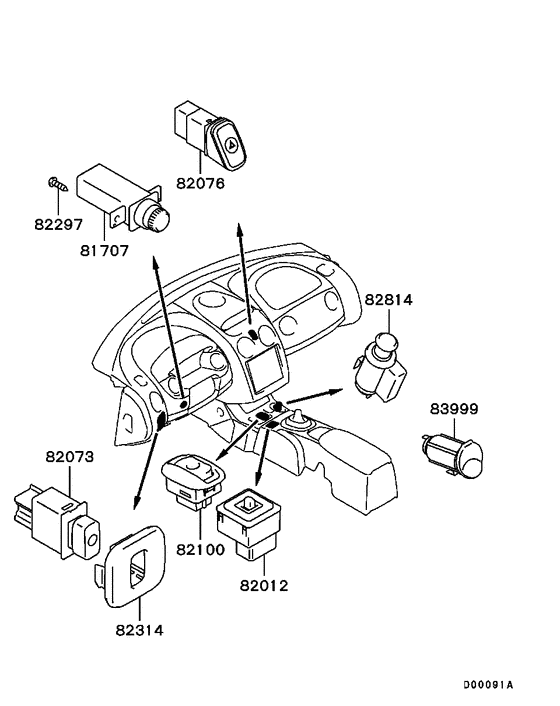 82076

82297

81707

82814

83999

82073

82100

82012

82314

D00091A