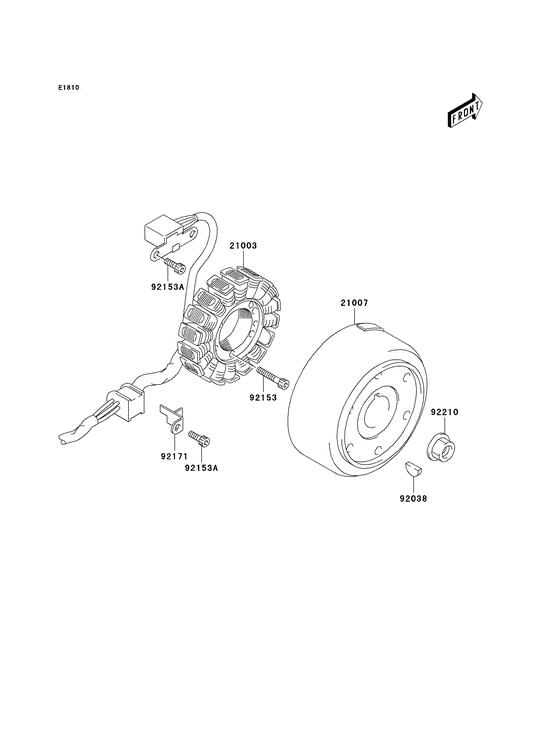 E1810

FRONT

21003

92153A

21007

92153

92210

92171

92153A

92038