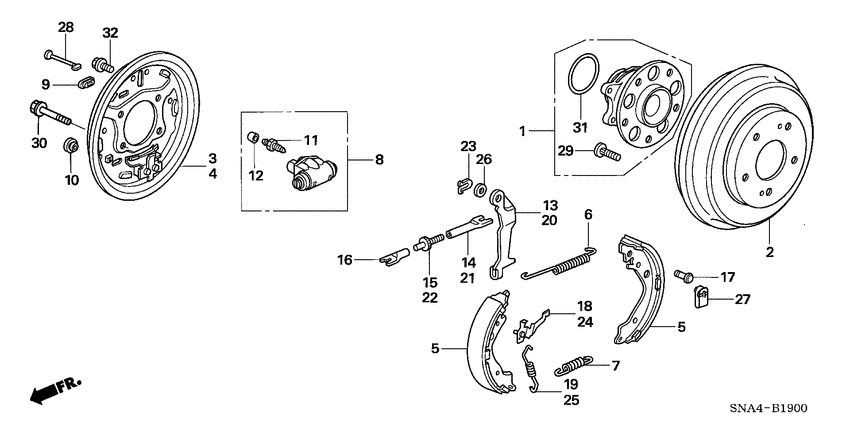 28
32
9
30
10
3
4
11
12
8
1
31
29
2
23
26
13
20
6
16
15
22
14
21
17
27
18
24
5
5
7
19
25
FR.
SNA4-B1900