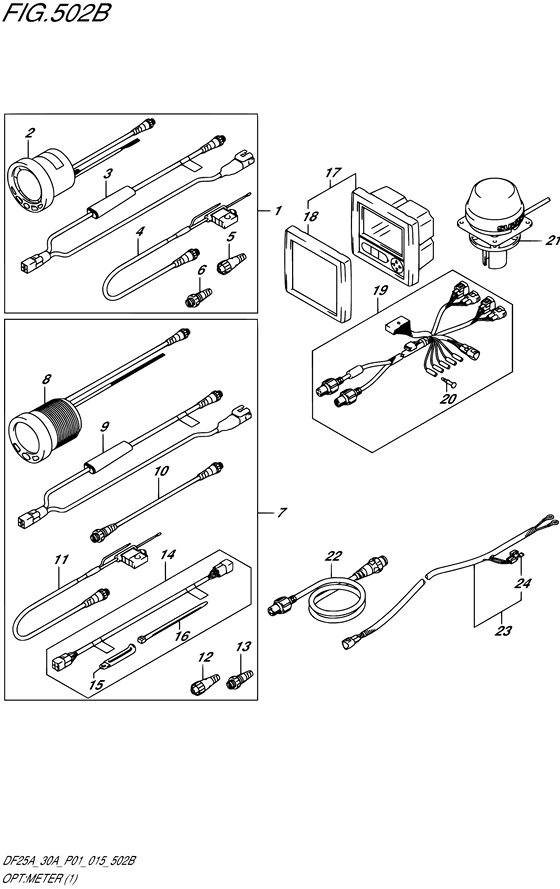 FIG.502B

2
3
1
4
5
6
17
18
21
19
20
8
9
10
7
11
14
16
15
12
13
22
24
23

DF25A_30A_P01_015_502B
OPT:METER (1)