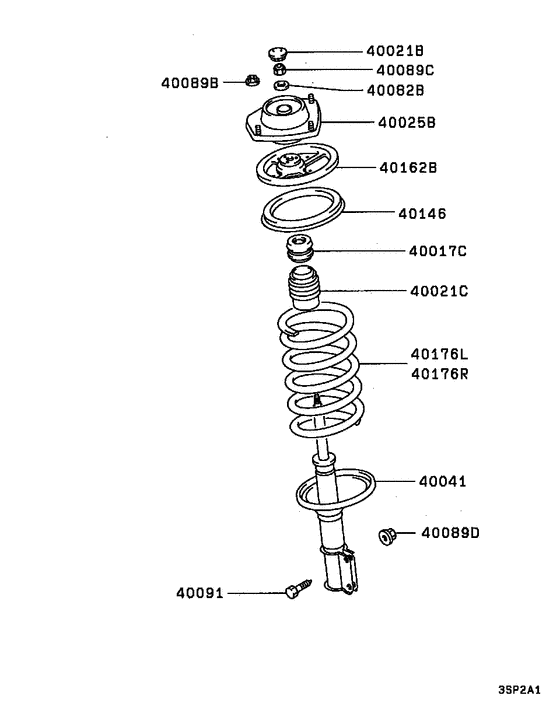 40021B
40089C
40089B
40082B
40025B
40162B
40146
40017C
40021C
40176L
40176R
40041
40089D
40091
3SP2A1