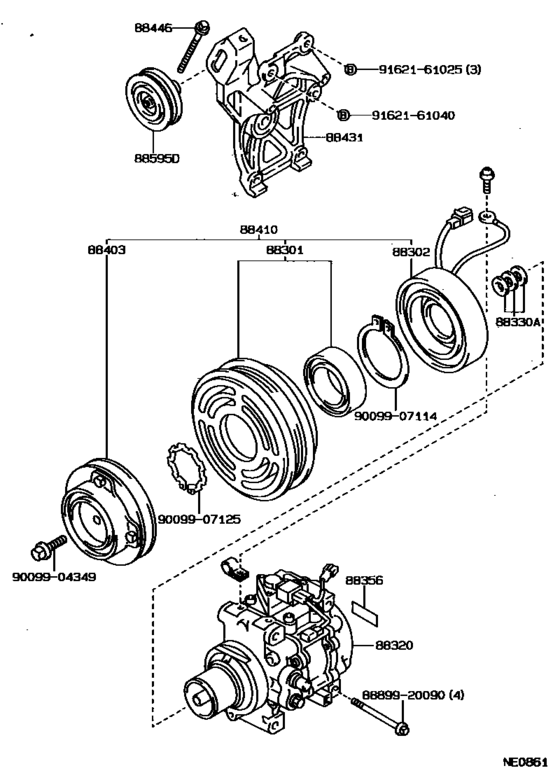 88446

Ⓑ 91621-61025 (3)

Ⓑ 91621-61040

88431

88595D

88410

88403

88301

88302

88330A

90099-07114

90099-07125

90099-04349

88356

88320

88899-20090 (4)

NE0861