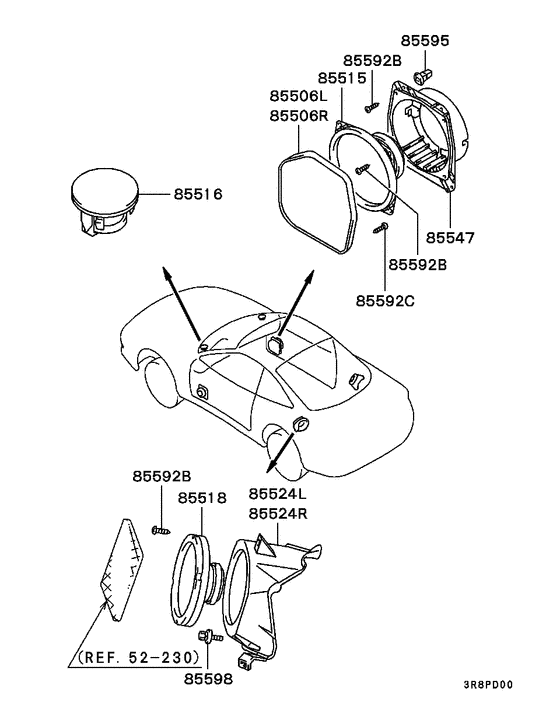 85595
85592B
85515
85506L
85506R
85516
85547
85592B
85592C
85592B
85518
85524L
85524R
(REF. 52-230)
85598
3R8PD00