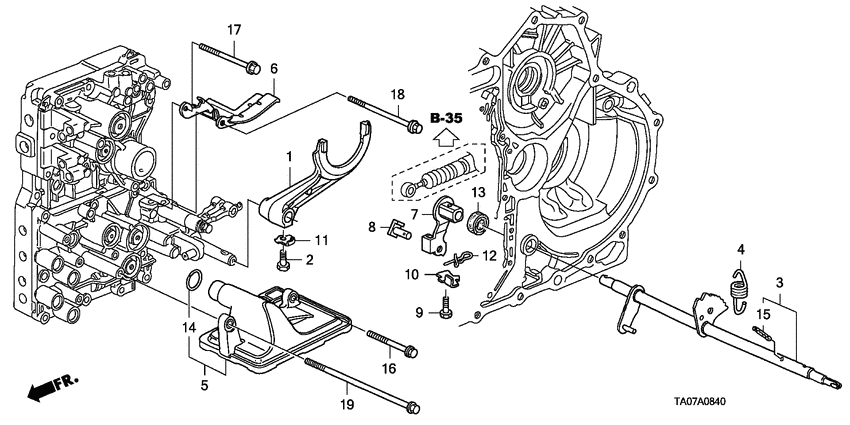 17
6
18
B-35
1
13
7
8
11
2
12
10
9
4
3
15
14
5
16
19
FR.
TA07A0840