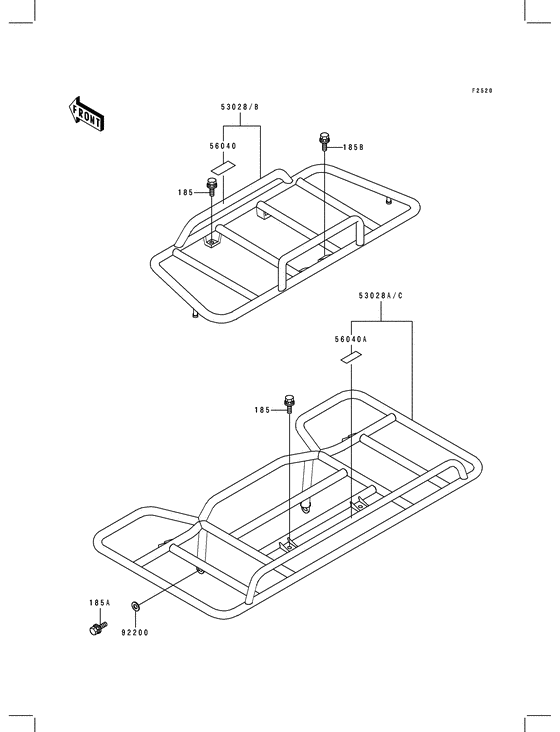 F2520

FRONT

53028/B

56040

185B

185

53028A/C

56040A

185

185A

92200