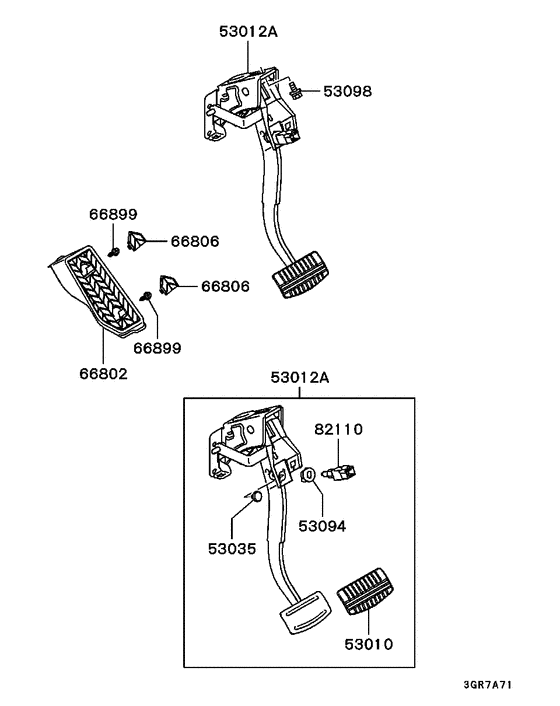 53012A

53098

66899

66806

66806

66899

66802

53012A

82110

53094

53035

53010

3GR7A71