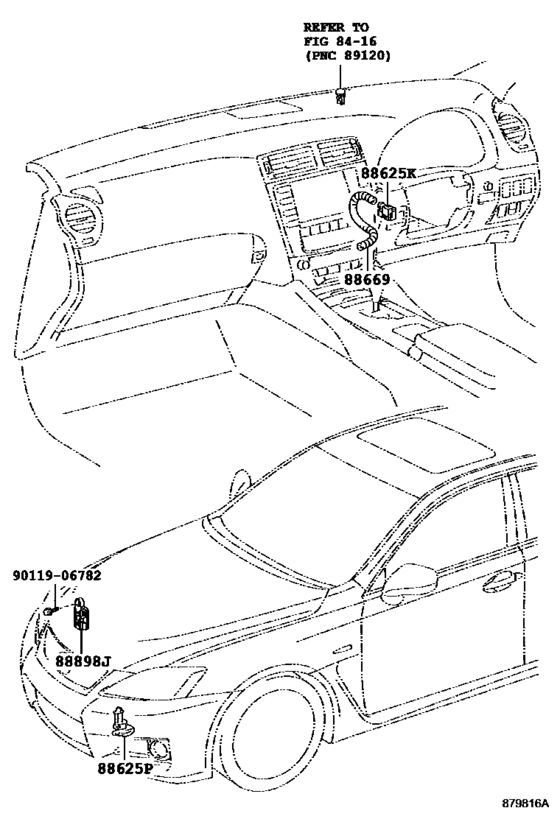 REFER TO
FIG 84-16
(PNC 89120)

88625K

88669

90119-06782

88898J

88625P

879816A