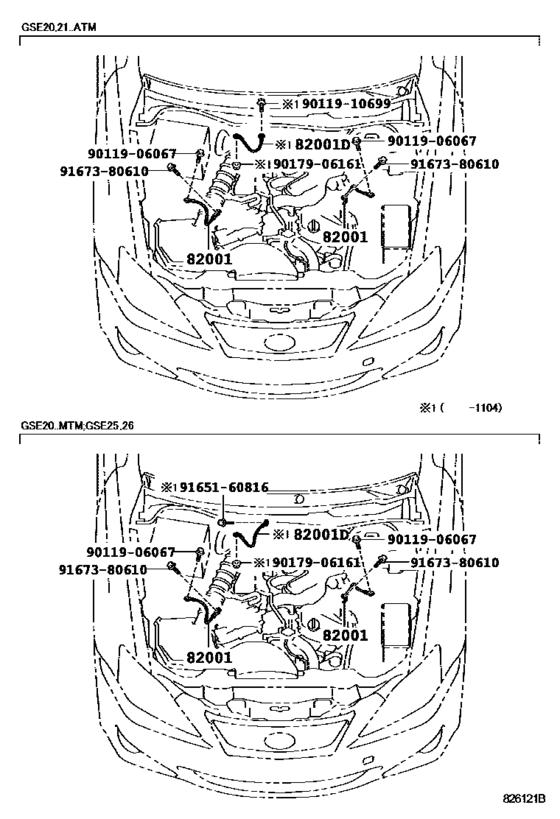 GSE20,21..ATM

※1 90119-10699
90119-06067
※1 82001D
90119-06067
91673-80610
※1 90179-06161
91673-80610
82001
82001

※1 (     -1104)

GSE20..MTM;GSE25,26

※1 91651-60816
※1 82001D
90119-06067
90119-06067
91673-80610
※1 90179-06161
91673-80610
82001
82001

826121B