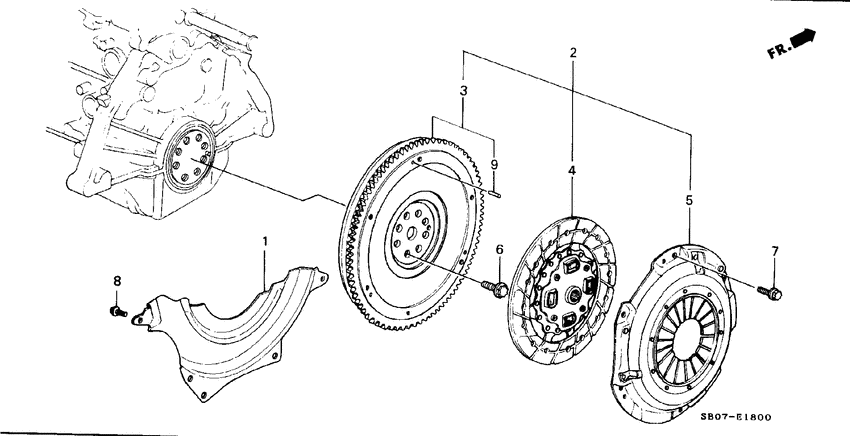 FR.

2

3

9

4

5

1

6

7

8

SB07-E1800