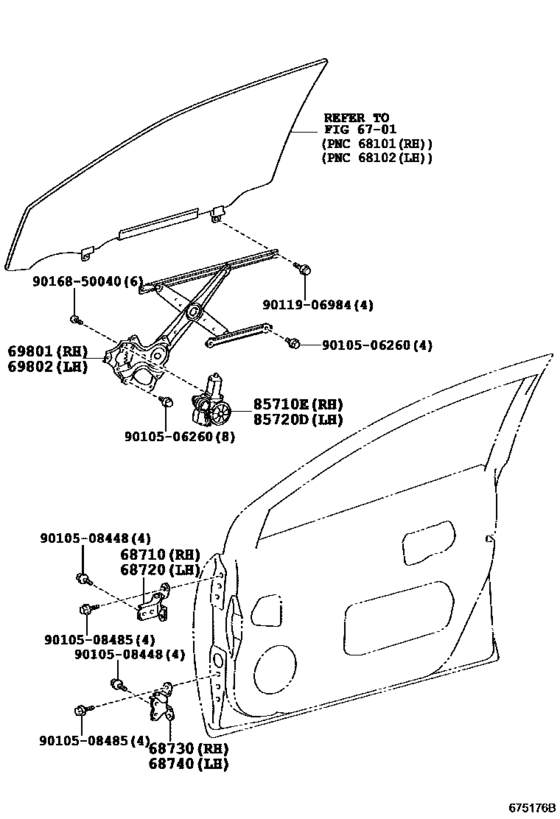 REFER TO
FIG 67-01
(PNC 68101(RH))
(PNC 68102(LH))

90168-50040(6)

90119-06984(4)

90105-06260(4)

69801(RH)
69802(LH)

85710E(RH)
85720D(LH)

90105-06260(8)

90105-08448(4)

68710(RH)
68720(LH)

90105-08485(4)

90105-08448(4)

90105-08485(4)

68730(RH)
68740(LH)

675176B